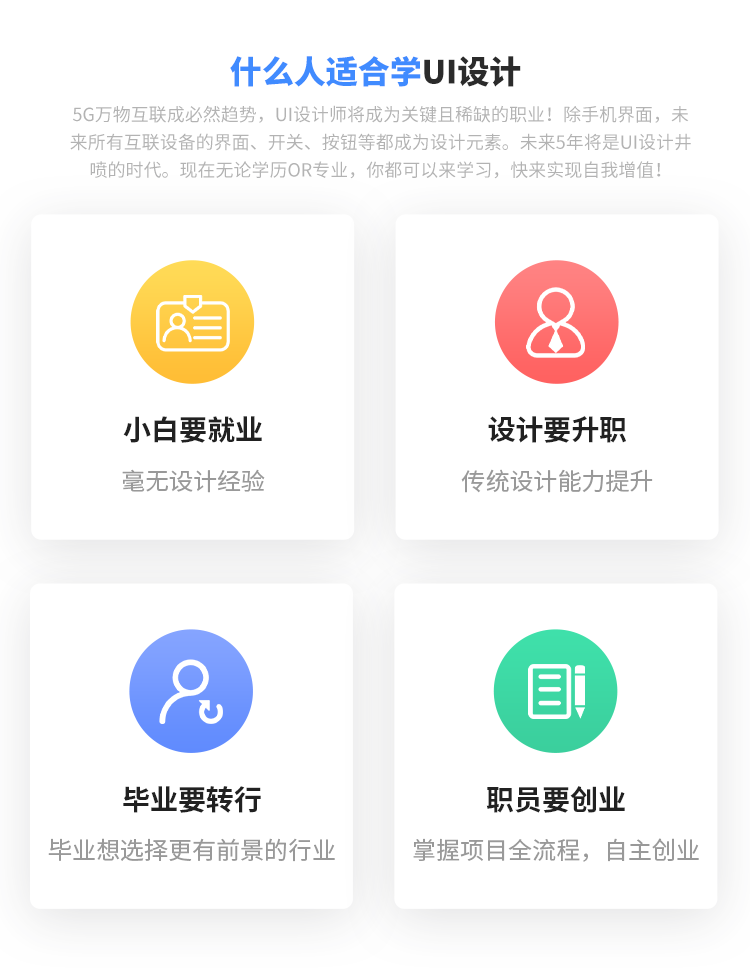 什么人适合学UI设计

5G万物互联成必然趋势，UI设计师将成为关键且稀缺的职业！除手机界面，未来所有互联设备的界面、开关、按钮等都成为设计元素。未来5年将是UI设计井喷的时代。现在无论学历OR专业，你都可以来学习，快来实现自我增值！

小白要就业

毫无设计经验

设计要升职

传统设计能力提升

毕业要转行

毕业想选择更有前景的行业

职员要创业

掌握项目全流程，自主创业