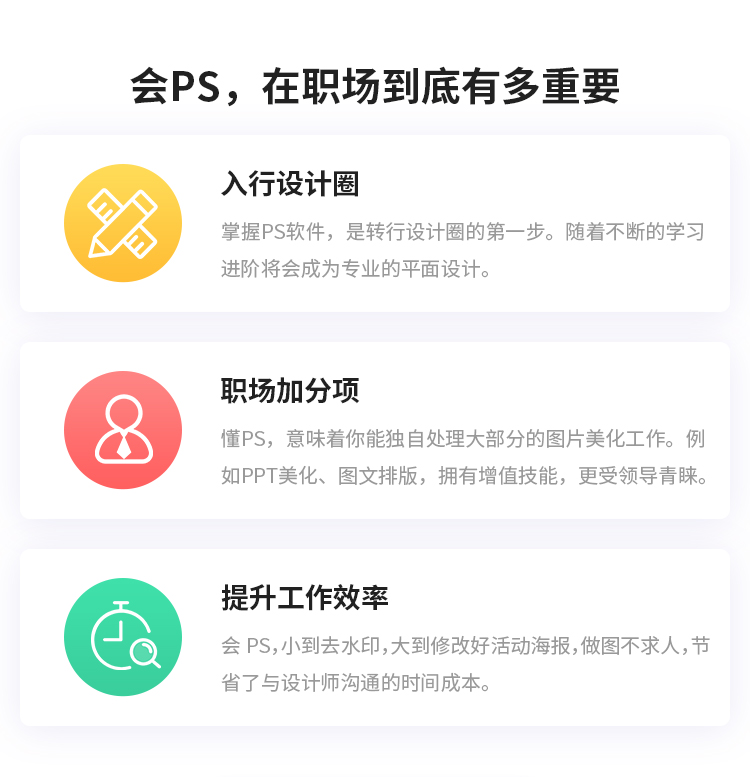 会PS，在职场到底有多重要

入行设计圈

掌握PS软件，是转行设计圈的第一步。随着不断的学习进阶将会成为专业的平面设计。

职场加分项

懂PS，意味着你能独自处理大部分的图片美化工作。例如PPT美化、图文排版，拥有增值技能，更受领导青睐。

提升工作效率

会PS,小到去水印,大到修改好活动海报,做图不求人,节省了与设计师沟通的时间成本。